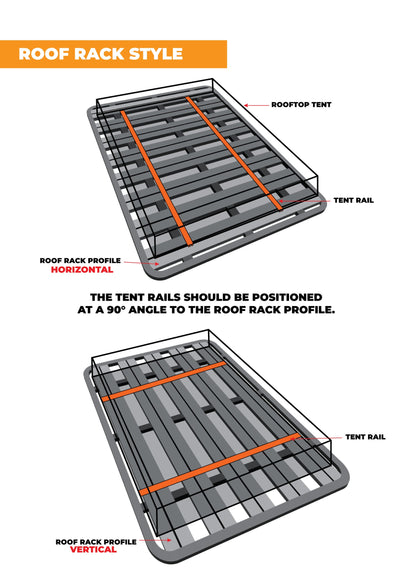 ROOF RACK STYLE

ROOFTOP TENT

TENT RAIL

ROOF RACK PROFILE
HORIZONTAL

THE TENT RAILS SHOULD BE POSITIONED AT A 90° ANGLE TO THE ROOF RACK PROFILE.

TENT RAIL

ROOF RACK PROFILE
VERTICAL