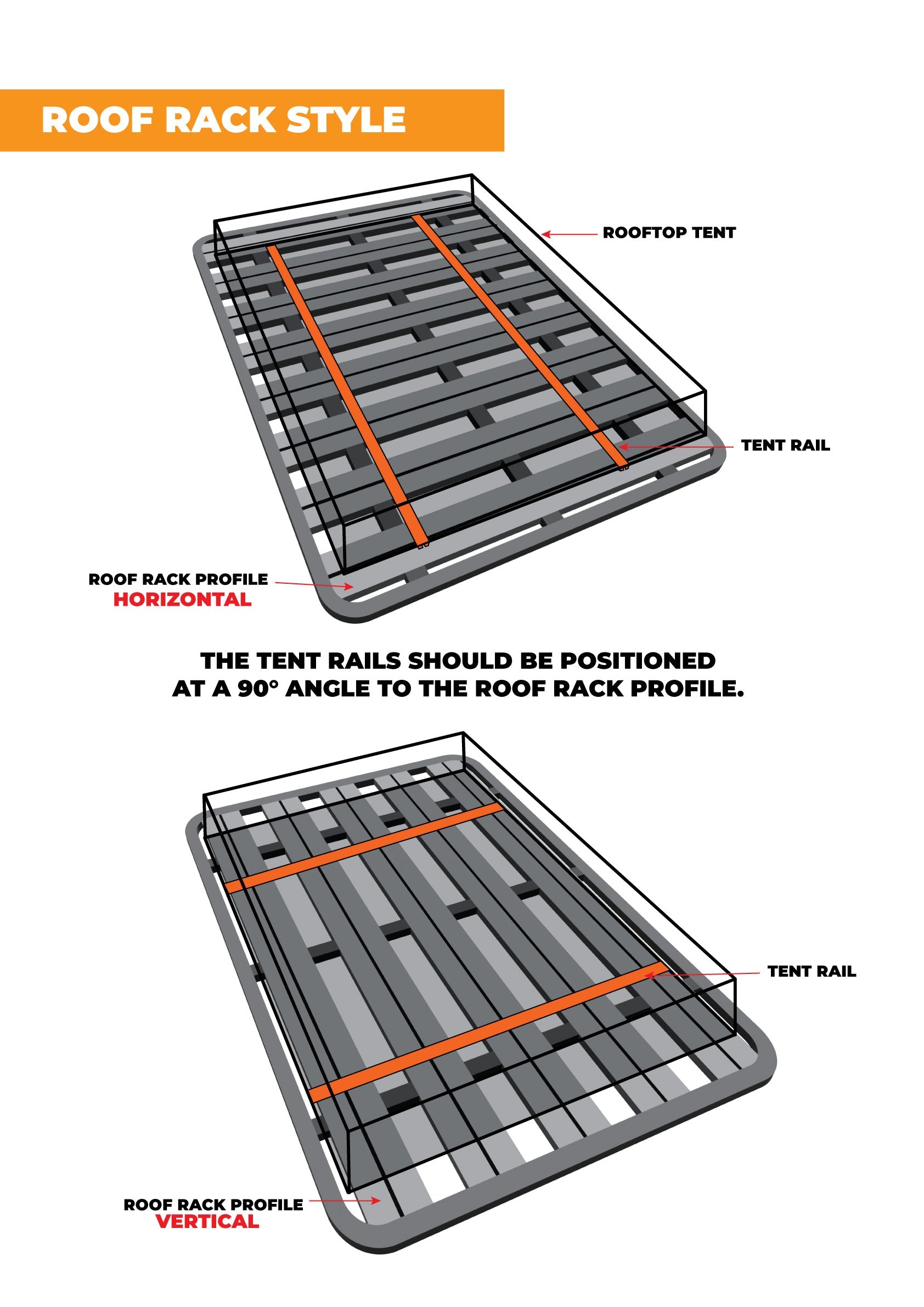 ROOF RACK STYLE

ROOFTOP TENT

TENT RAIL

ROOF RACK PROFILE
HORIZONTAL

THE TENT RAILS SHOULD BE POSITIONED AT A 90° ANGLE TO THE ROOF RACK PROFILE.

TENT RAIL

ROOF RACK PROFILE
VERTICAL