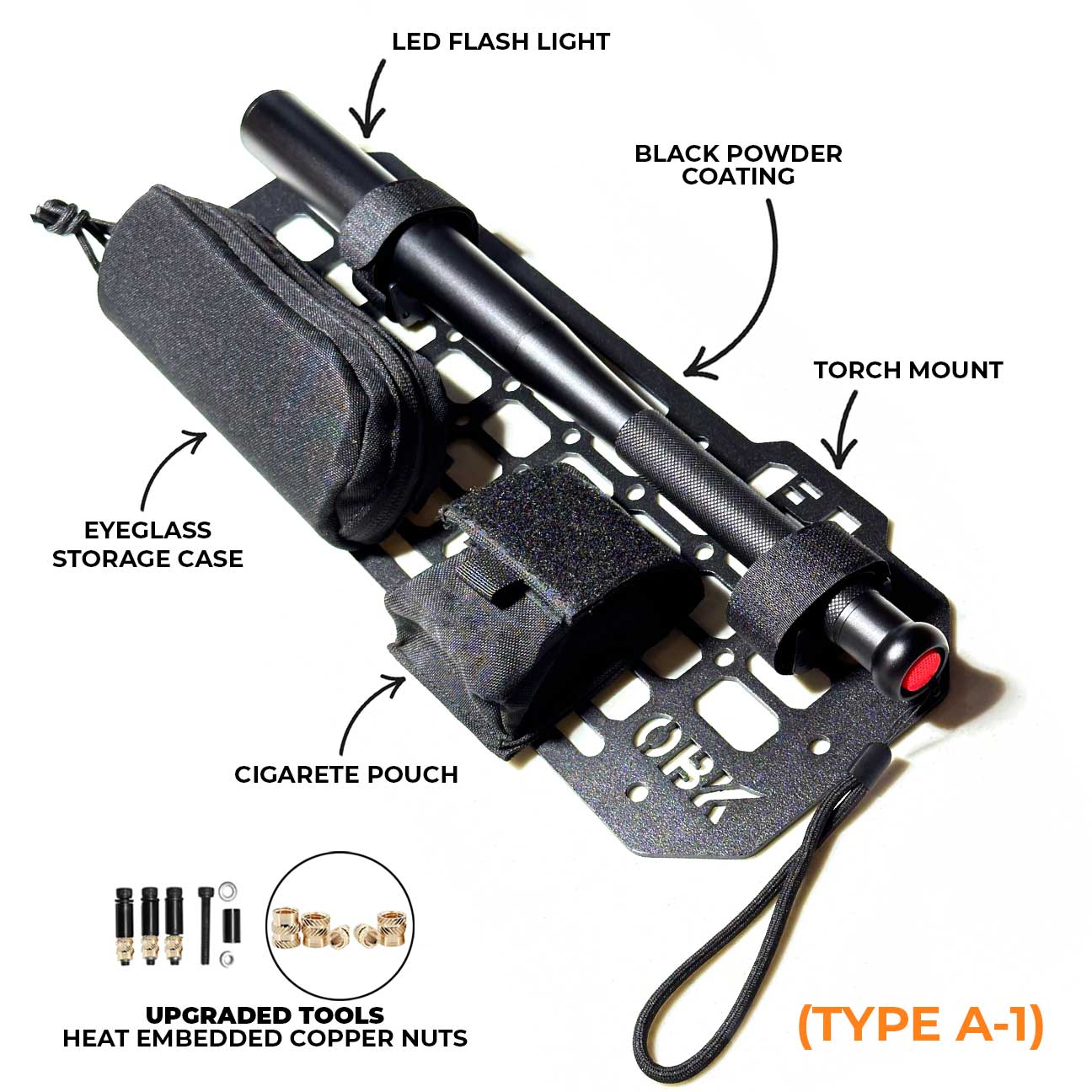 LED FLASH LIGHT

BLACK POWDER COATING

TORCH MOUNT

EYEGLASS STORAGE CASE

CIGARETE POUCH

OBK

UPGRADED TOOLS
HEAT EMBEDDED COPPER NUTS

(TYPE A-1)