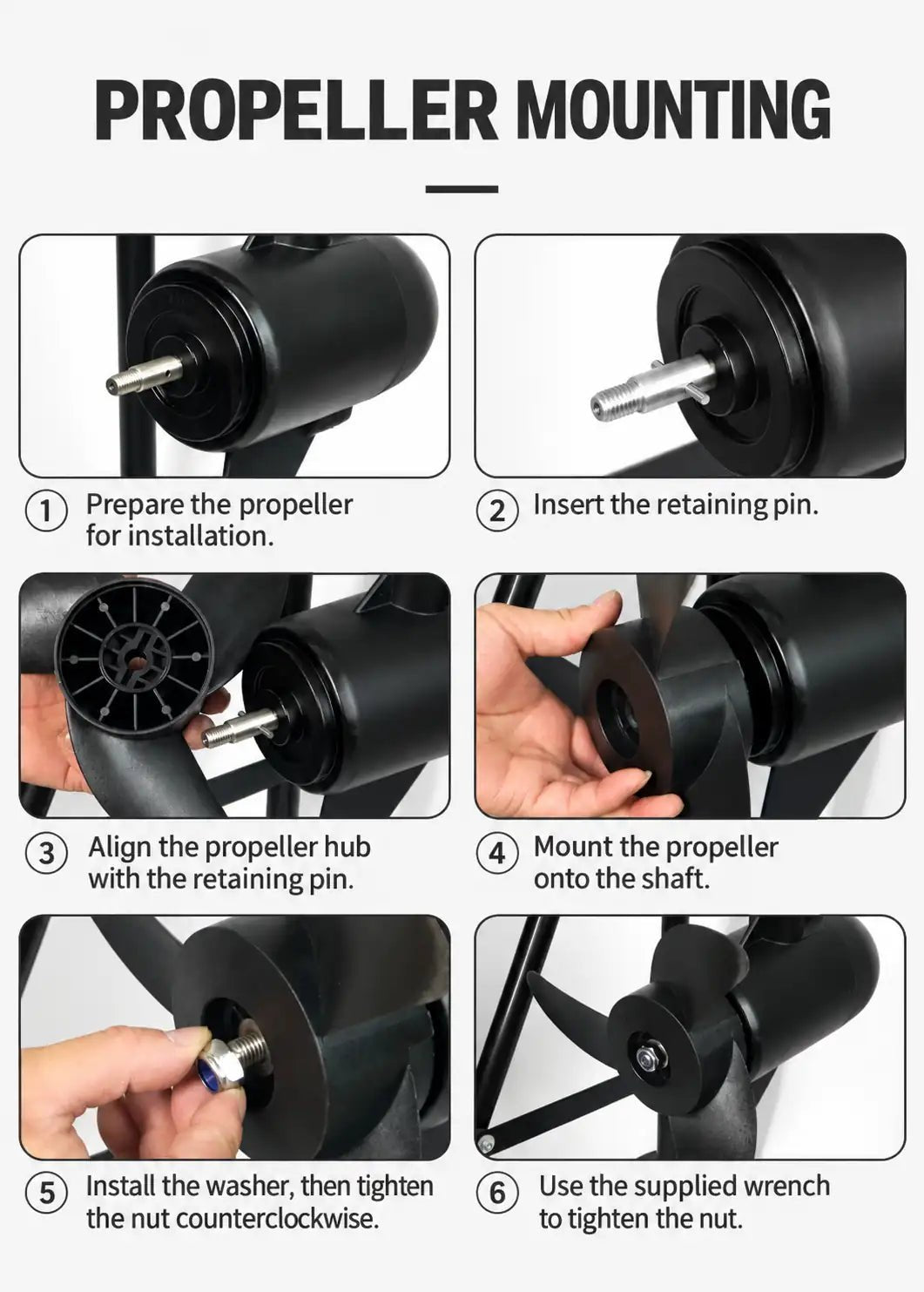 PROPELLER MOUNTING

1 Prepare the propeller for installation.

2 Insert the retaining pin.

3 Align the propeller hub with the retaining pin.

4 Mount the propeller onto the shaft.

5 Install the washer, then tighten the nut counterclockwise.

6 Use the supplied wrench to tighten the nut.