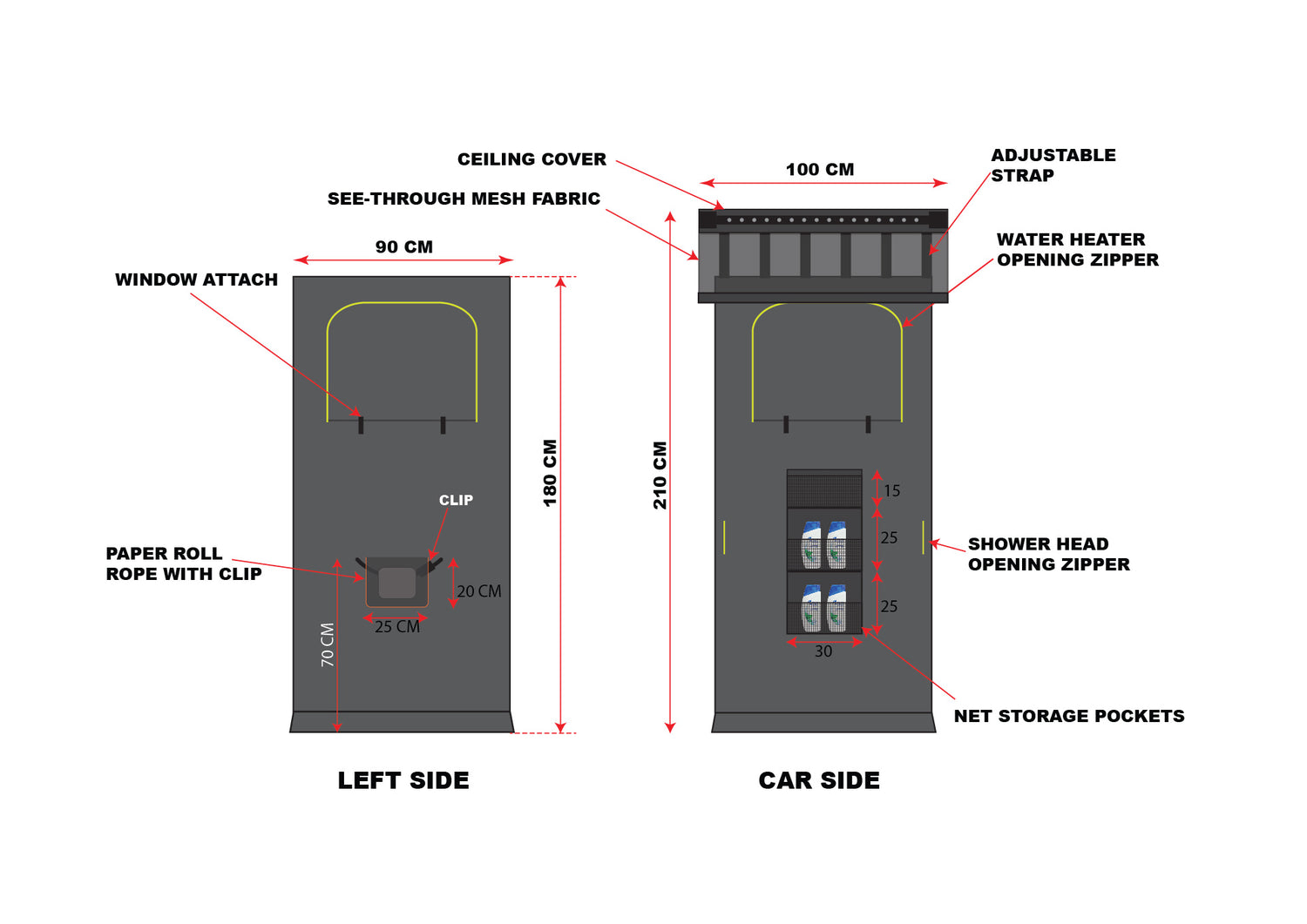 CEILING COVER

SEE-THROUGH MESH FABRIC

100 CM

ADJUSTABLE STRAP

WATER HEATER OPENING ZIPPER

90 CM

WINDOW ATTACH

180 CM

210 CM

CLIP

PAPER ROLL ROPE WITH CLIP

20 CM

25 CM

70 CM

15

25

25

30

SHOWER HEAD OPENING ZIPPER

NET STORAGE POCKETS

LEFT SIDE

CAR SIDE