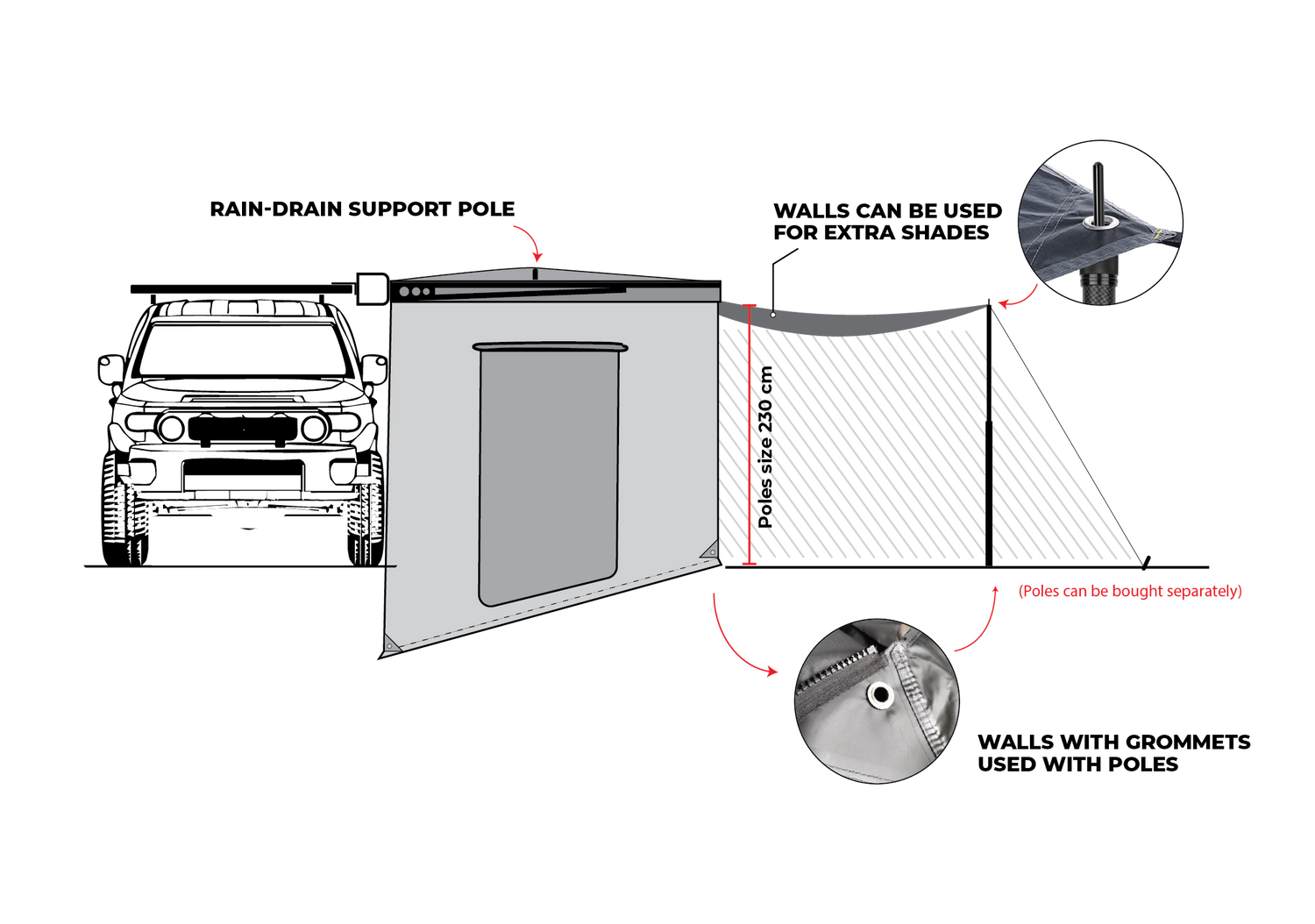 RAIN-DRAIN SUPPORT POLE

WALLS CAN BE USED FOR EXTRA SHADES

Poles size 230 cm

(Poles can be bought separately)

WALLS WITH GROMMETS USED WITH POLES