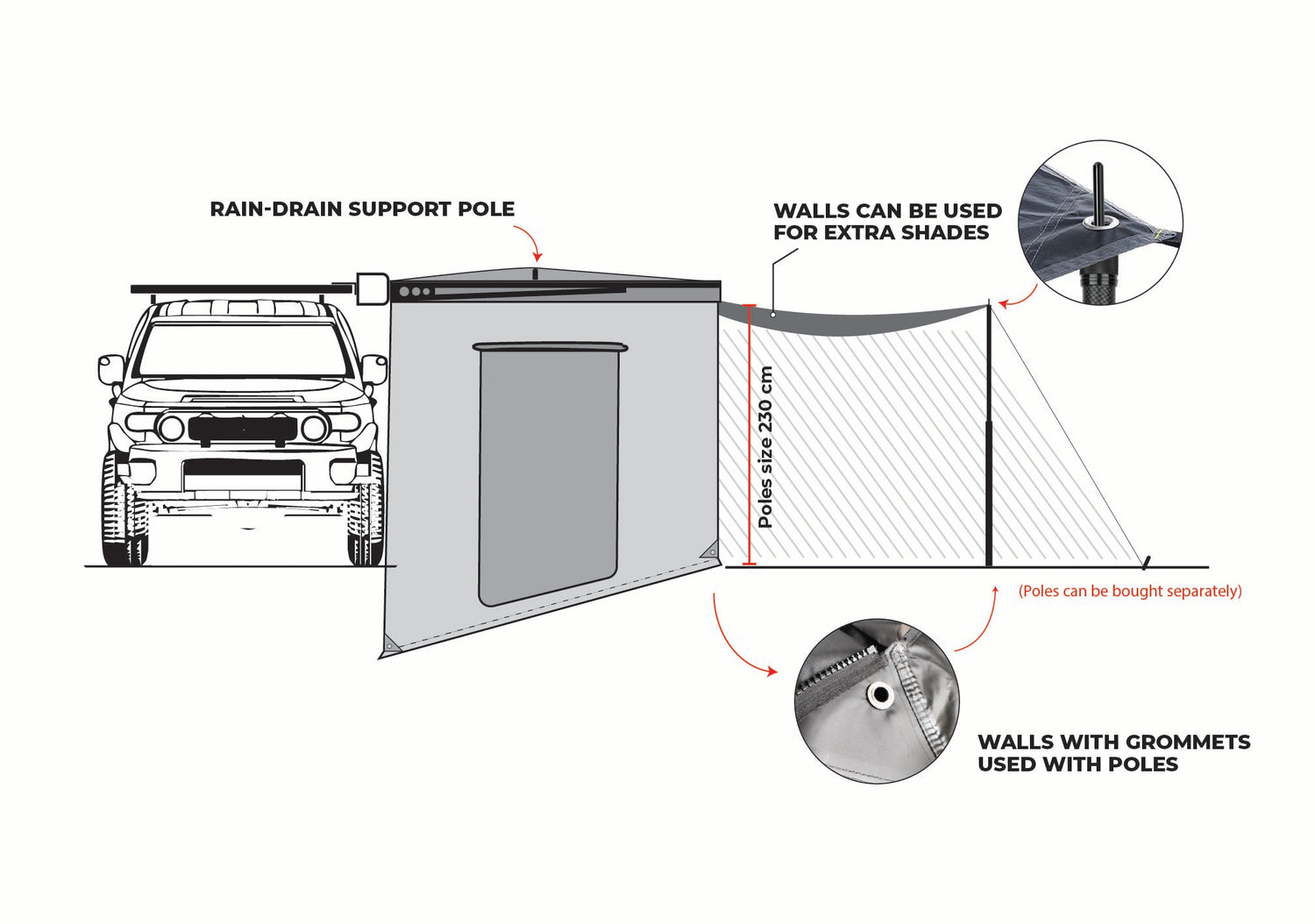 RAIN-DRAIN SUPPORT POLE

WALLS CAN BE USED FOR EXTRA SHADES

Poles size 230 cm

(Poles can be bought separately)

WALLS WITH GROMMETS USED WITH POLES