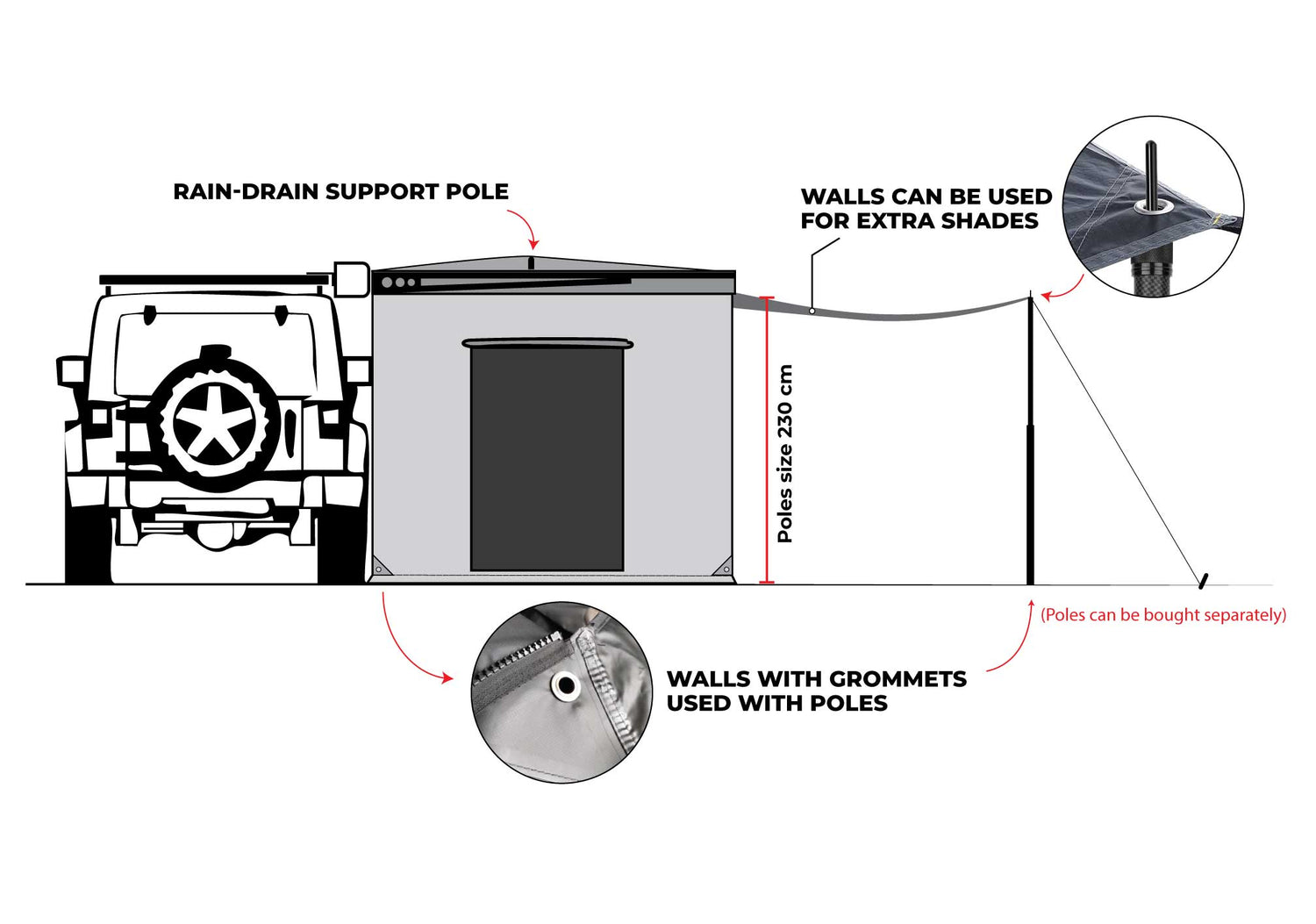 RAIN-DRAIN SUPPORT POLE

WALLS CAN BE USED FOR EXTRA SHADES

Poles size 230 cm

(Poles can be bought separately)

WALLS WITH GROMMETS USED WITH POLES