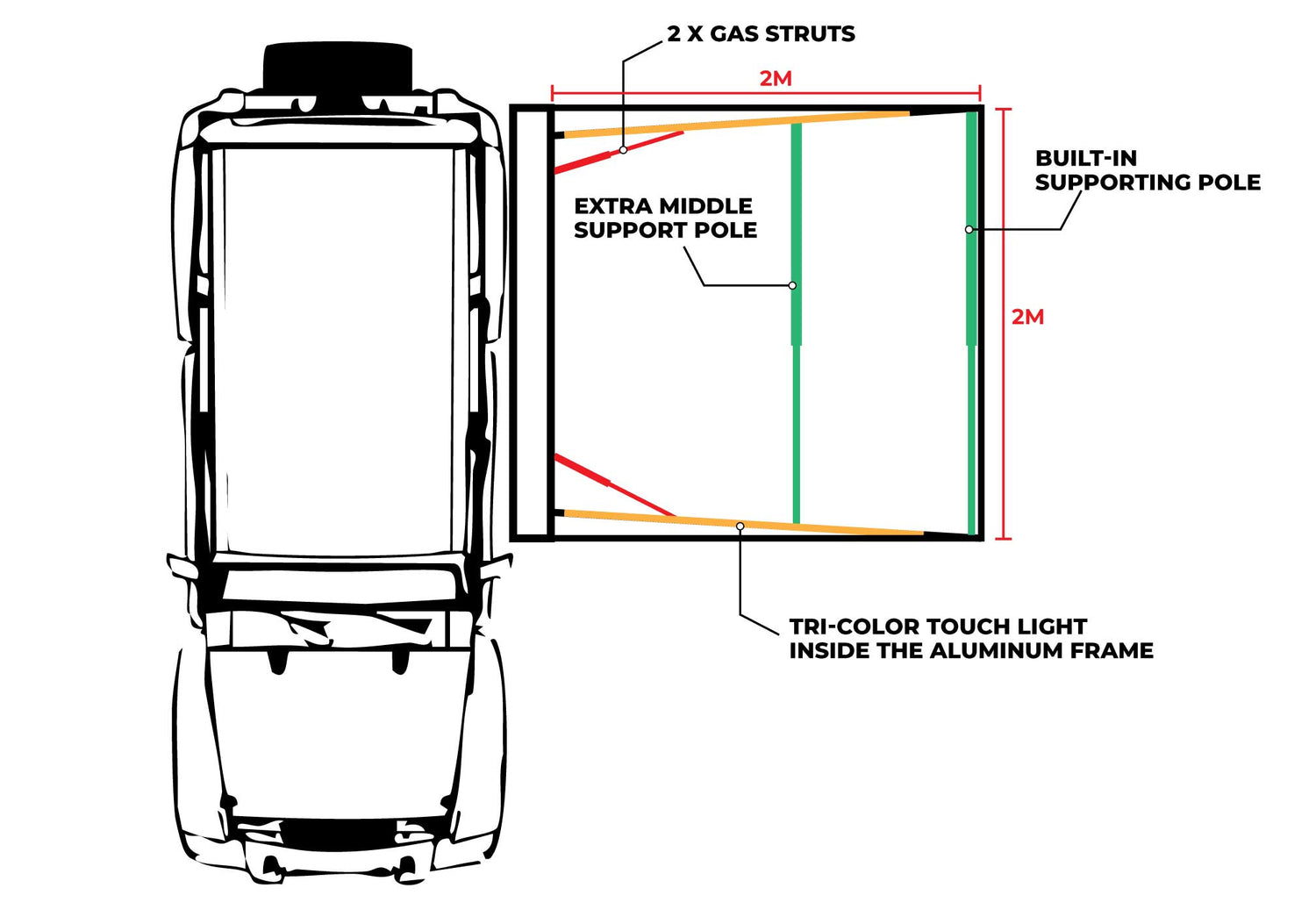 2 X GAS STRUTS

2M

BUILT-IN SUPPORTING POLE

EXTRA MIDDLE SUPPORT POLE

2M

TRI-COLOR TOUCH LIGHT INSIDE THE ALUMINUM FRAME